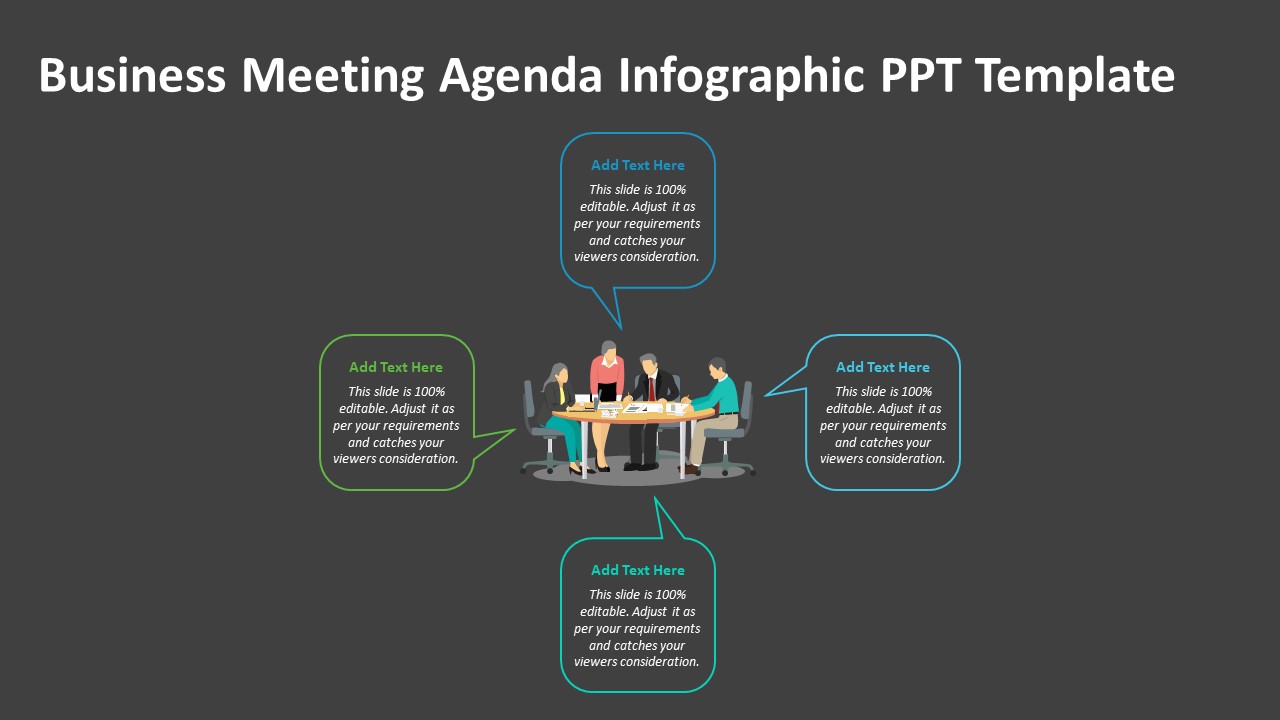 Business Meeting Agenda Infographic PPT Template

Add Text Here
This slide is 100% editable. Adjust it as per your requirements and catches your viewers consideration.

Add Text Here
This slide is 100% editable. Adjust it as per your requirements and catches your viewers consideration.

Add Text Here
This slide is 100% editable. Adjust it as per your requirements and catches your viewers consideration.

Add Text Here
This slide is 100% editable. Adjust it as per your requirements and catches your viewers consideration.