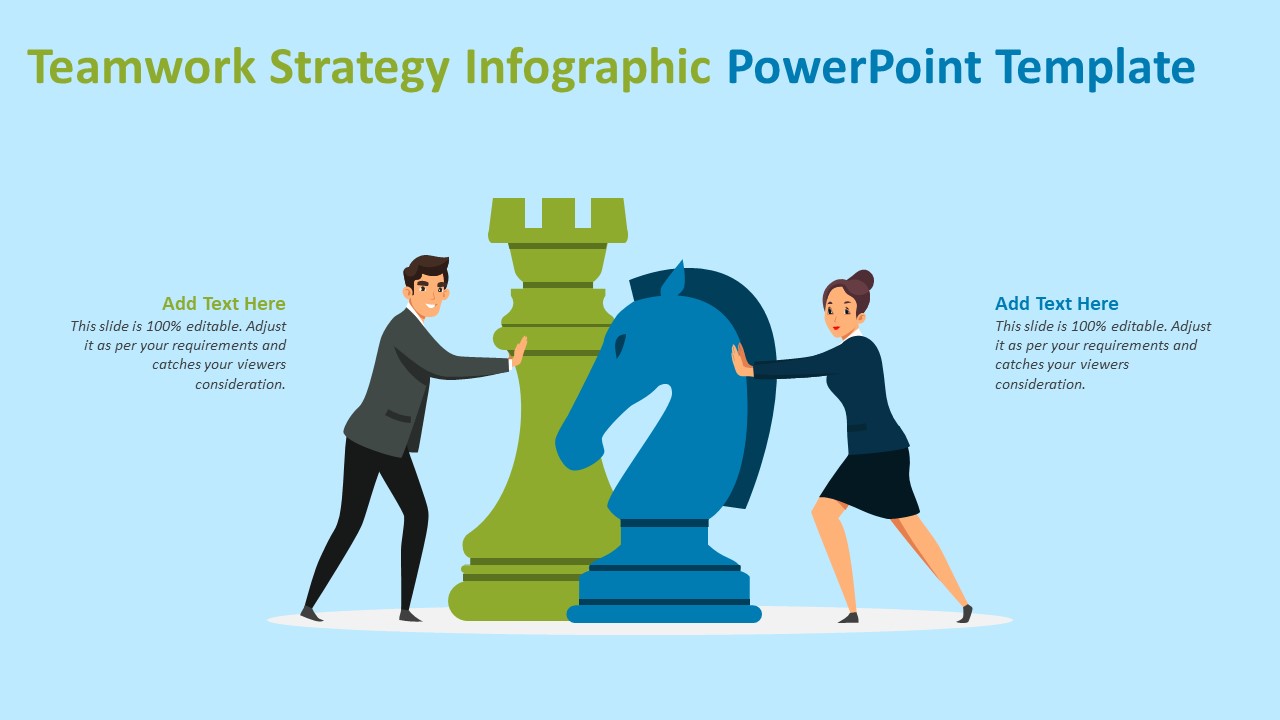 Teamwork Strategy Infographic PowerPoint Template

Add Text Here
This slide is 100% editable. Adjust it as per your requirements and catches your viewers consideration.

Add Text Here
This slide is 100% editable. Adjust it as per your requirements and catches your viewers consideration.