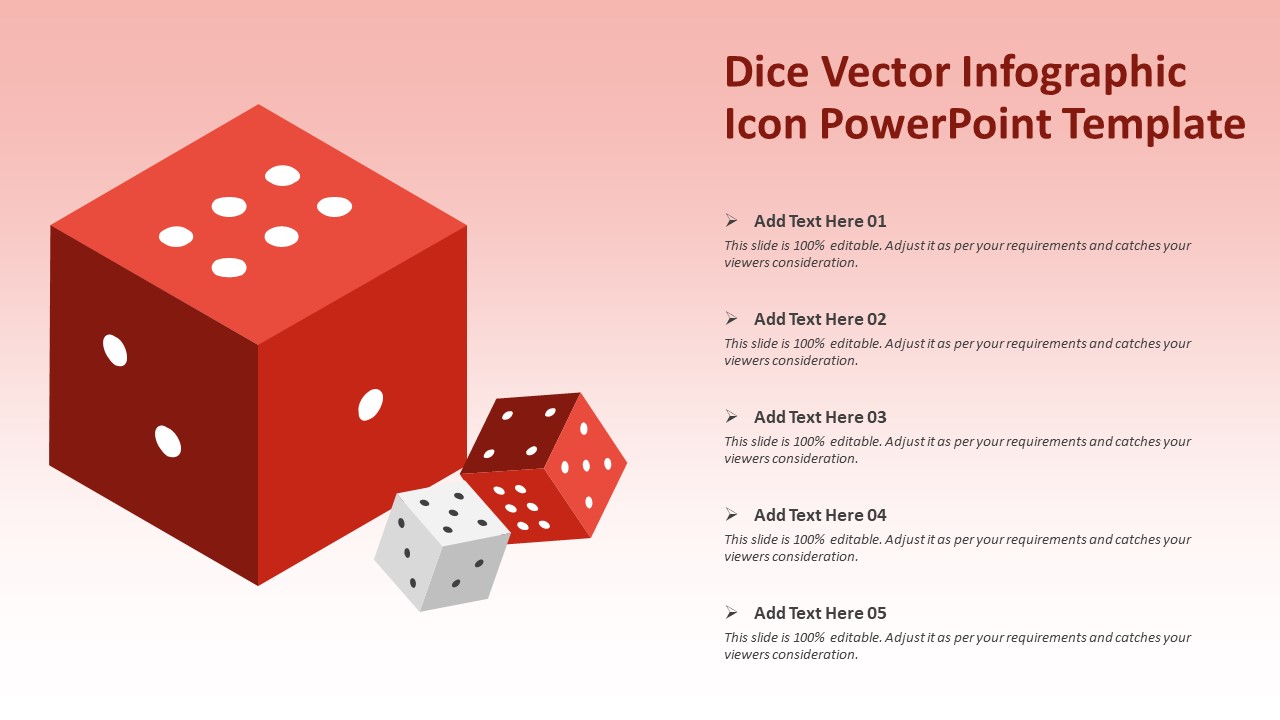 Dice Vector Infographic Icon PowerPoint Template

➢ Add Text Here 01
This slide is 100% editable. Adjust it as per your requirements and catches your viewers consideration.

➢ Add Text Here 02
This slide is 100% editable. Adjust it as per your requirements and catches your viewers consideration.

➢ Add Text Here 03
This slide is 100% editable. Adjust it as per your requirements and catches your viewers consideration.

➢ Add Text Here 04
This slide is 100% editable. Adjust it as per your requirements and catches your viewers consideration.

➢ Add Text Here 05
This slide is 100% editable. Adjust it as per your requirements and catches your viewers consideration.