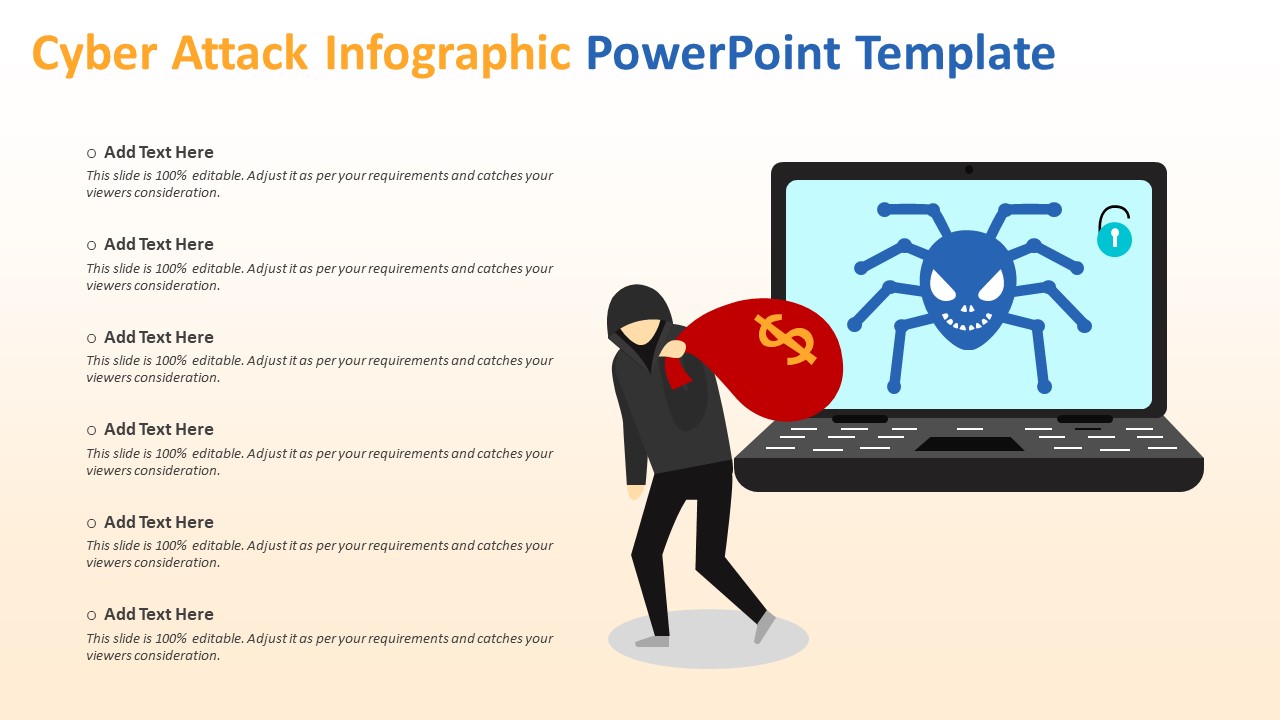 Cyber Attack Infographic PowerPoint Template

○ Add Text Here
This slide is 100% editable. Adjust it as per your requirements and catches your viewers consideration.

○ Add Text Here
This slide is 100% editable. Adjust it as per your requirements and catches your viewers consideration.

○ Add Text Here
This slide is 100% editable. Adjust it as per your requirements and catches your viewers consideration.

○ Add Text Here
This slide is 100% editable. Adjust it as per your requirements and catches your viewers consideration.

○ Add Text Here
This slide is 100% editable. Adjust it as per your requirements and catches your viewers consideration.

○ Add Text Here
This slide is 100% editable. Adjust it as per your requirements and catches your viewers consideration.

$