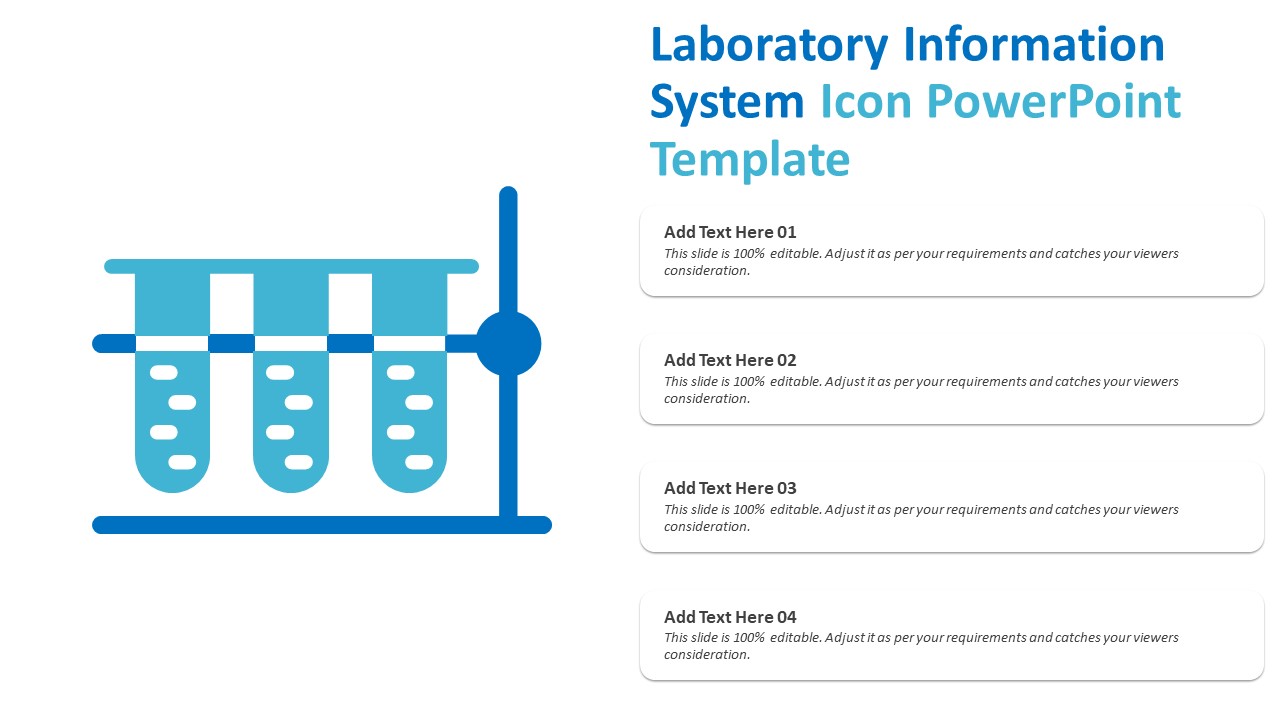 Laboratory Information System Icon PowerPoint Template

Add Text Here 01
This slide is 100% editable. Adjust it as per your requirements and catches your viewers consideration.

Add Text Here 02
This slide is 100% editable. Adjust it as per your requirements and catches your viewers consideration.

Add Text Here 03
This slide is 100% editable. Adjust it as per your requirements and catches your viewers consideration.

Add Text Here 04
This slide is 100% editable. Adjust it as per your requirements and catches your viewers consideration.