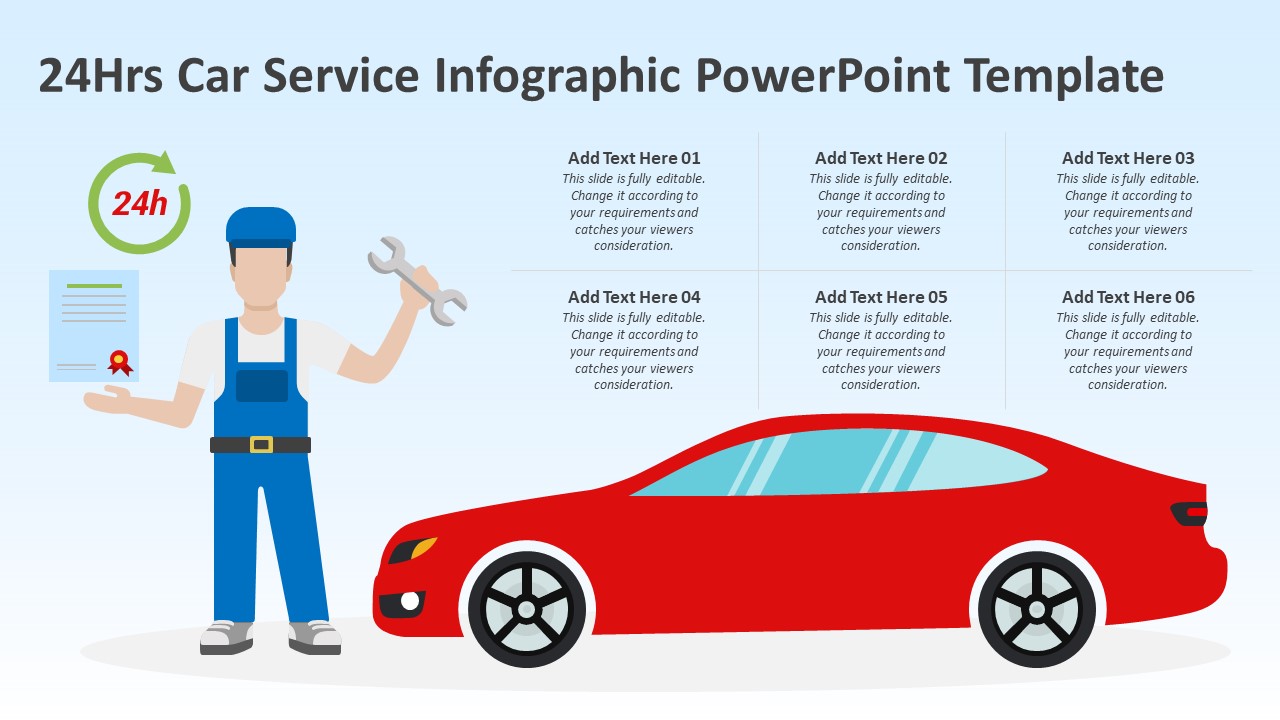 24Hrs Car Service Infographic PowerPoint Template

24h

Add Text Here 01
This slide is fully editable. Change it according to your requirements and catches your viewers consideration.

Add Text Here 02
This slide is fully editable. Change it according to your requirements and catches your viewers consideration.

Add Text Here 03
This slide is fully editable. Change it according to your requirements and catches your viewers consideration.

Add Text Here 04
This slide is fully editable. Change it according to your requirements and catches your viewers consideration.

Add Text Here 05
This slide is fully editable. Change it according to your requirements and catches your viewers consideration.

Add Text Here 06
This slide is fully editable. Change it according to your requirements and catches your viewers consideration.