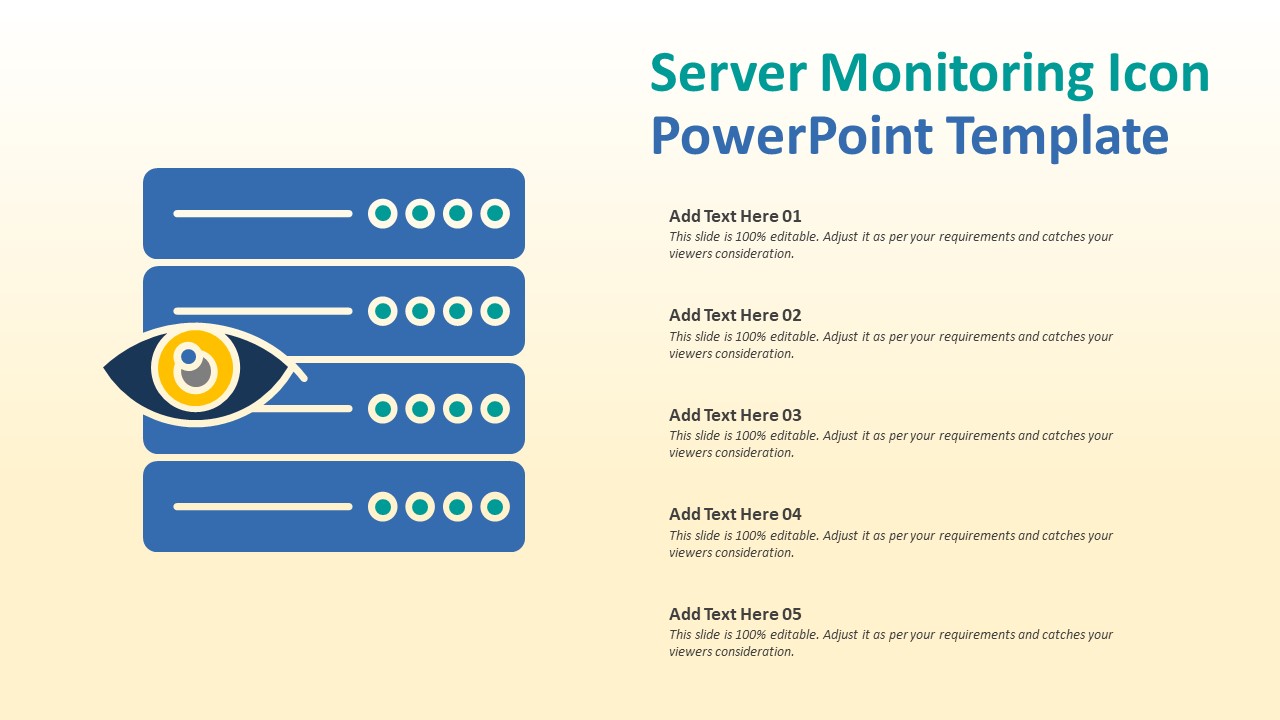 Server Monitoring Icon PowerPoint Template

Add Text Here 01
This slide is 100% editable. Adjust it as per your requirements and catches your viewers consideration.

Add Text Here 02
This slide is 100% editable. Adjust it as per your requirements and catches your viewers consideration.

Add Text Here 03
This slide is 100% editable. Adjust it as per your requirements and catches your viewers consideration.

Add Text Here 04
This slide is 100% editable. Adjust it as per your requirements and catches your viewers consideration.

Add Text Here 05
This slide is 100% editable. Adjust it as per your requirements and catches your viewers consideration.